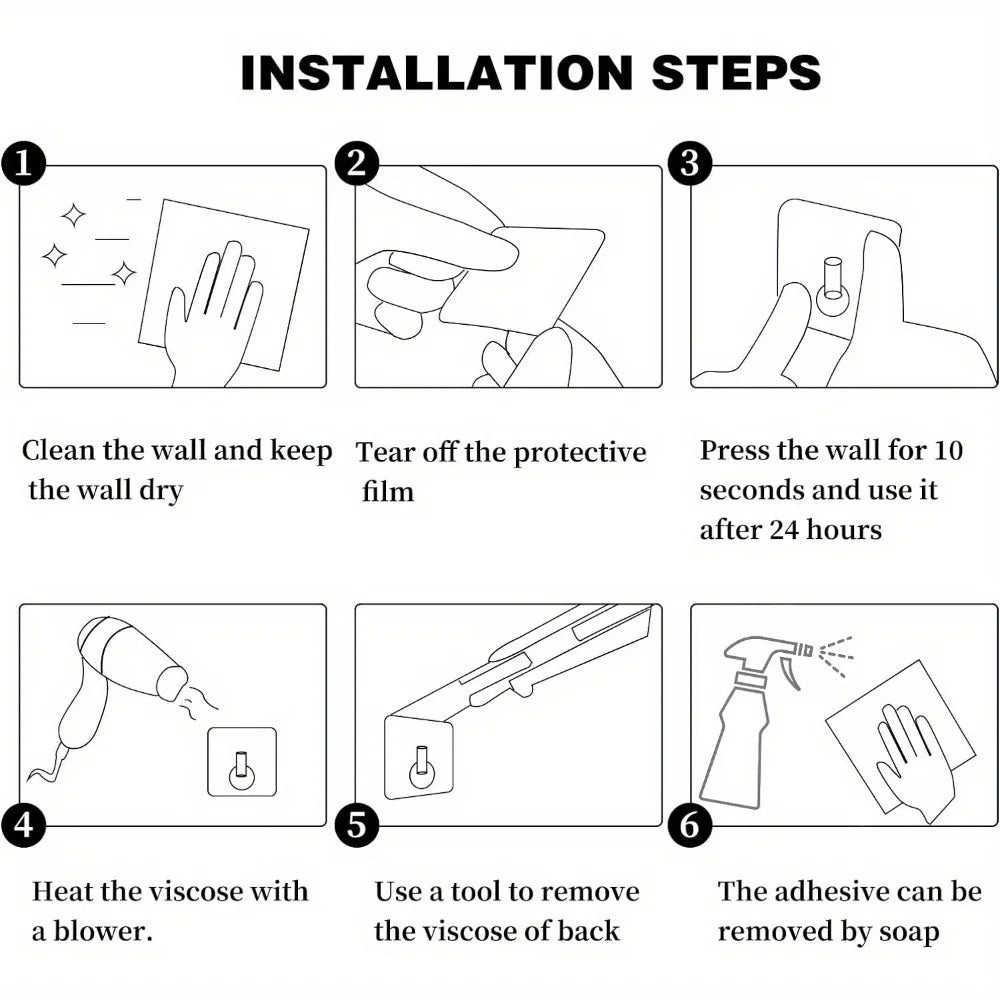 INSTALLATION STEPS

1

Clean the wall and keep the wall dry

2

Tear off the protective film

3

Press the wall for 10 seconds and use it after 24 hours

4

Heat the viscose with a blower.

5

Use a tool to remove the viscose of back

6

The adhesive can be removed by soap