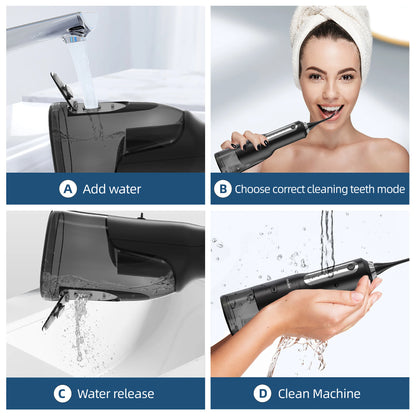 A Add water

B Choose correct cleaning teeth mode

C Water release

D Clean Machine